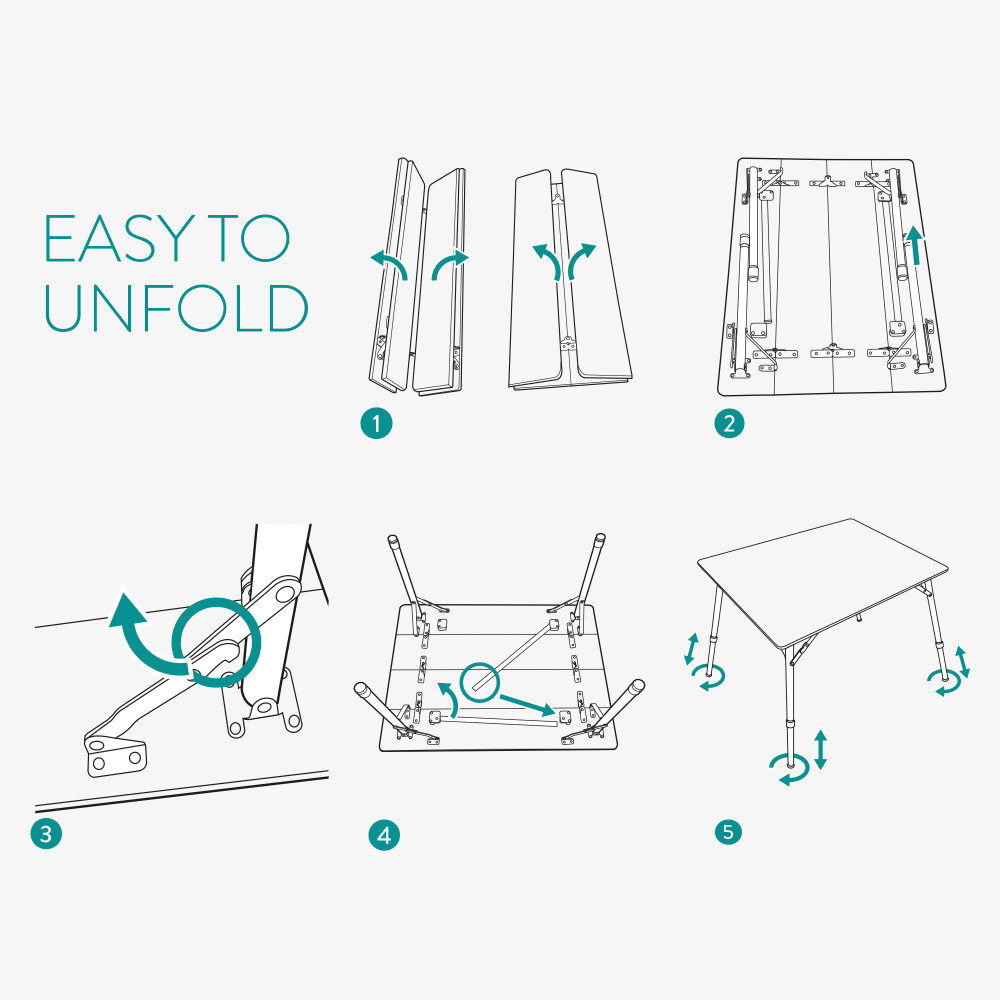 EASY TO UNFOLD

1

2

3

4

5